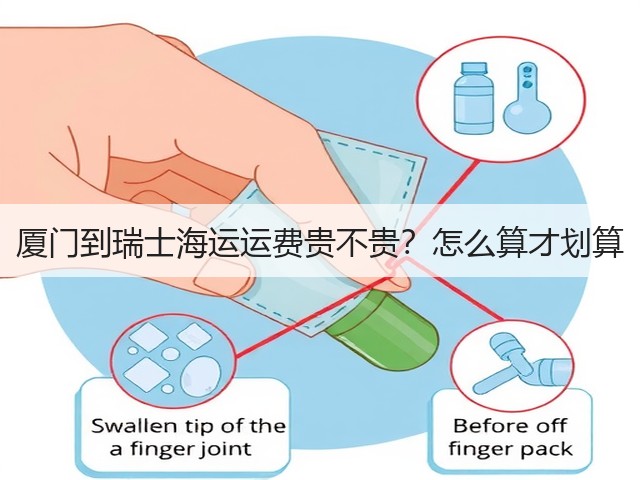 厦门到瑞士海运运费贵不贵？怎么算才划算

Swallen tip of the a finger joint

Before off finger pack